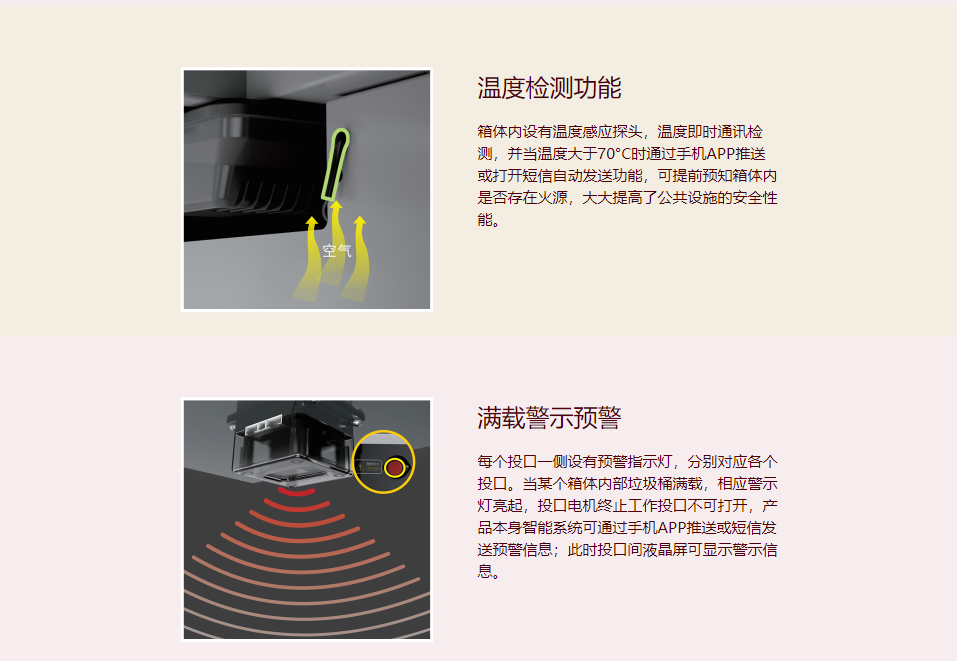 空气

温度检测功能

箱体内设有温度感应探头，温度即时通讯检测，并当温度大于70°C时通过手机APP推送或打开短信自动发送功能，可提前预知箱体内是否存在火源，大大提高了公共设施的安全性能。

满载警示预警

每个投口一侧设有预警指示灯，分别对应各个投口。当某个箱体内部垃圾桶满载，相应警示灯亮起，投口电机终止工作投口不可打开，产品本身智能系统可通过手机APP推送或短信发送预警信息；此时投口间液晶屏可显示警示信息。