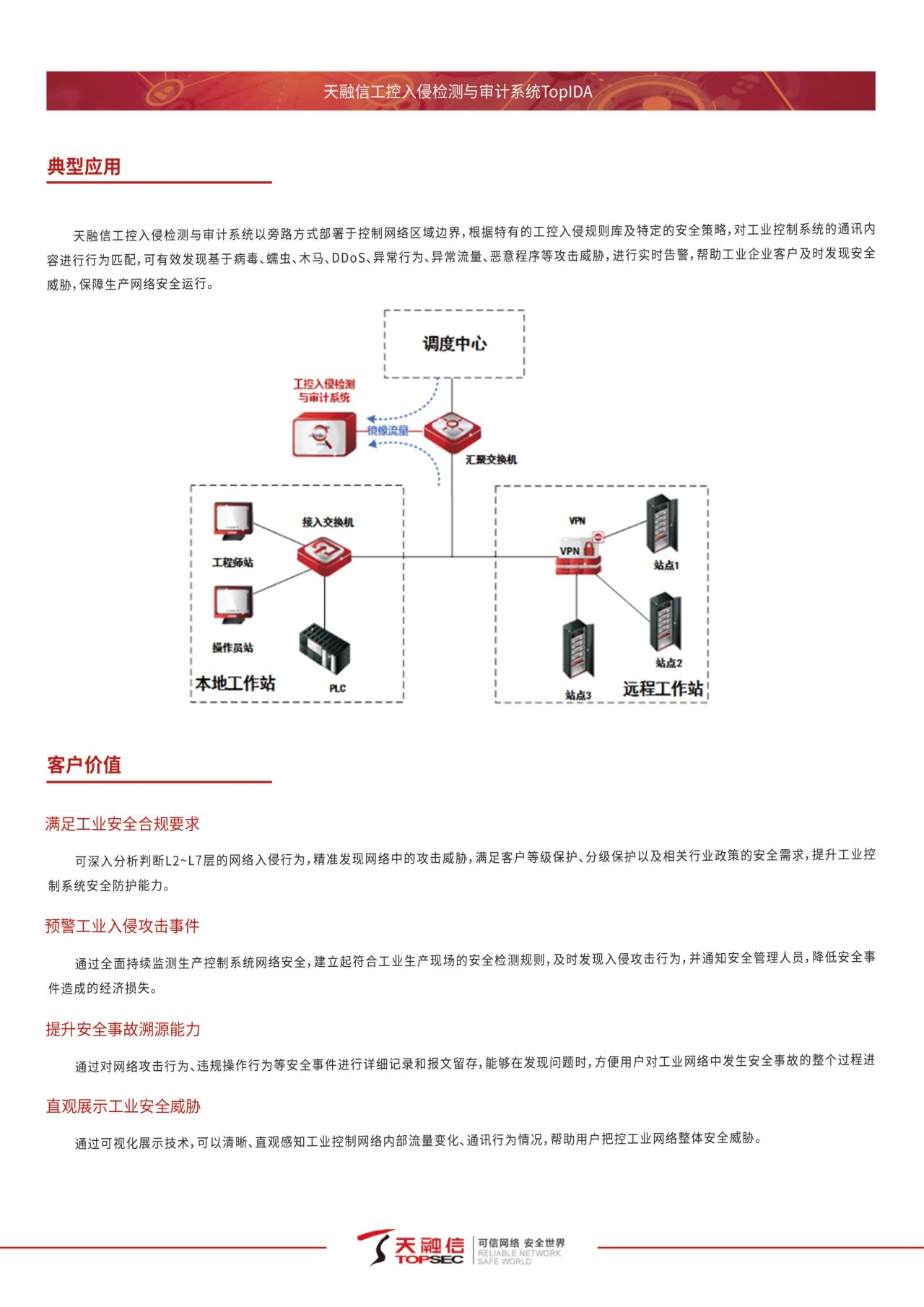 天融信工控入侵检测与审计系统TopIDA

典型应用

天融信工控入侵检测与审计系统以旁路方式部署于控制网络区域边界，根据特有的工控入侵规则库及特定的安全策略，对工业控制系统的通讯内容进行行为匹配，可有效发现基于病毒、蠕虫、木马、DDoS、异常行为、异常流量、恶意程序等攻击威胁，进行实时告警，帮助工业企业客户及时发现安全威胁，保障生产网络安全运行。

调度中心
工控入侵检测与审计系统
镜像流量
汇聚交换机
接入交换机
工程师站
操作员站
PLC
本地工作站
VPN
VPN
站点1
站点2
站点3
远程工作站

客户价值

满足工业安全合规要求

可深入分析判断L2~L7层的网络入侵行为，精准发现网络中的攻击威胁，满足客户等级保护、分级保护以及相关行业政策的安全需求，提升工业控制系统安全防护能力。

预警工业入侵攻击事件

通过全面持续监测生产控制系统网络安全，建立起符合工业生产现场的安全检测规则，及时发现入侵攻击行为，并通知安全管理人员，降低安全事件造成的经济损失。

提升安全事故溯源能力

通过对网络攻击行为、违规操作行为等安全事件进行详细记录和报文留存，能够在发现问题时，方便用户对工业网络中发生安全事故的整个过程进

直观展示工业安全威胁

通过可视化展示技术，可以清晰、直观感知工业控制网络内部流量变化、通讯行为情况，帮助用户把控工业网络整体安全威胁。

天融信 TOPSEC 可信网络 安全世界 RELIABLE NETWORK SAFE WORLD